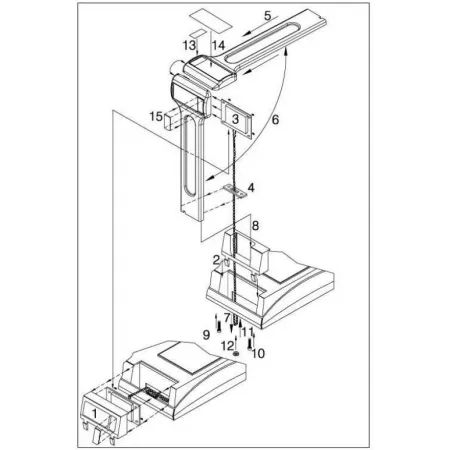 5
13 14
15
3
6
4
8
2
7
9
11
12
10
1